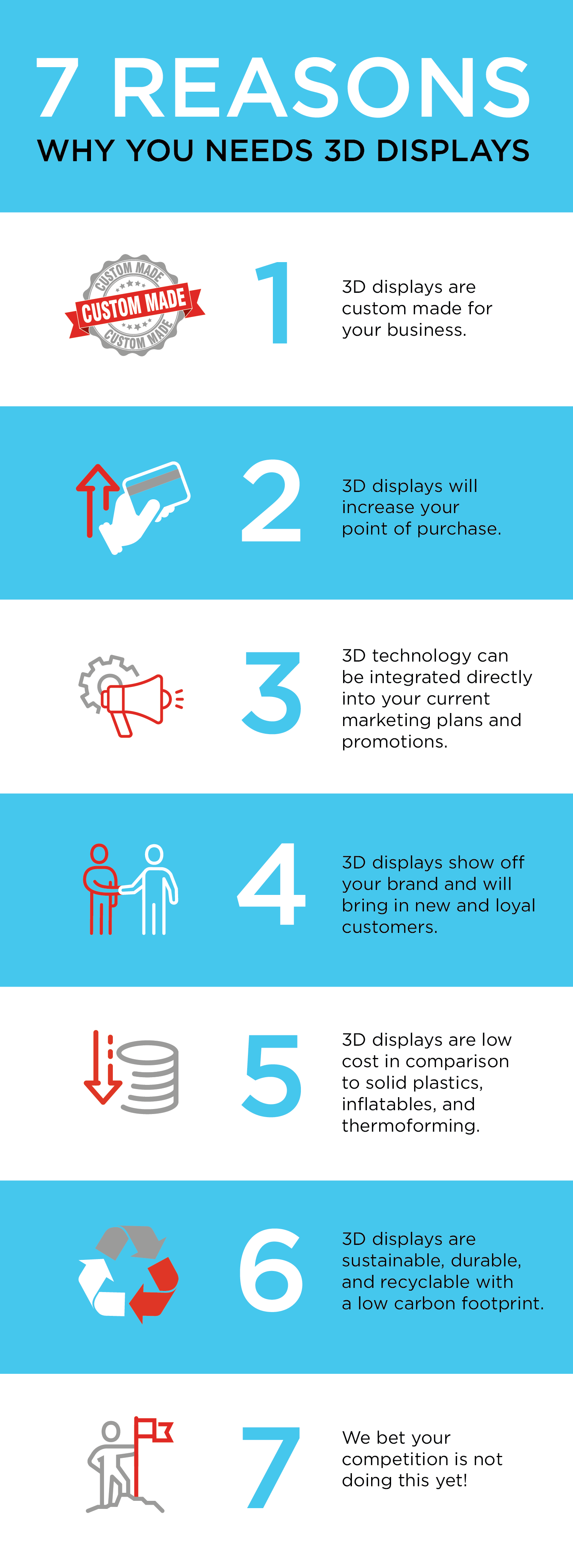 7 REASONS
WHY YOU NEEDS 3D DISPLAYS

CUSTOM MADE
CUSTOM MADE
CUSTOM MADE

1
3D displays are custom made for your business.

2
3D displays will increase your point of purchase.

3
3D technology can be integrated directly into your current marketing plans and promotions.

4
3D displays show off your brand and will bring in new and loyal customers.

5
3D displays are low cost in comparison to solid plastics, inflatables, and thermoforming.

6
3D displays are sustainable, durable, and recyclable with a low carbon footprint.

7
We bet your competition is not doing this yet!